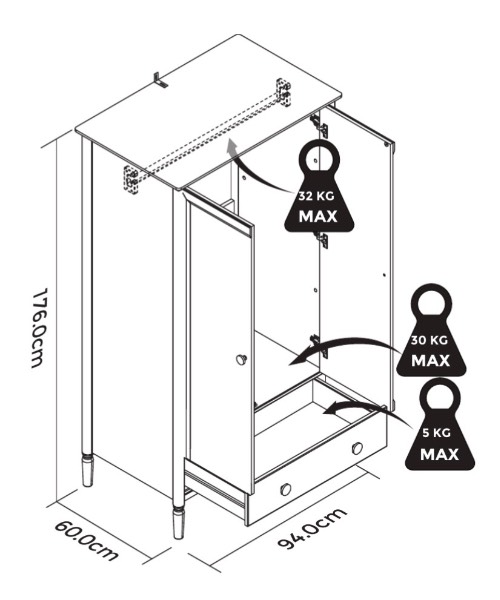 32 KG
MAX

176.0cm

30 KG
MAX

5 KG
MAX

60.0cm

94.0cm